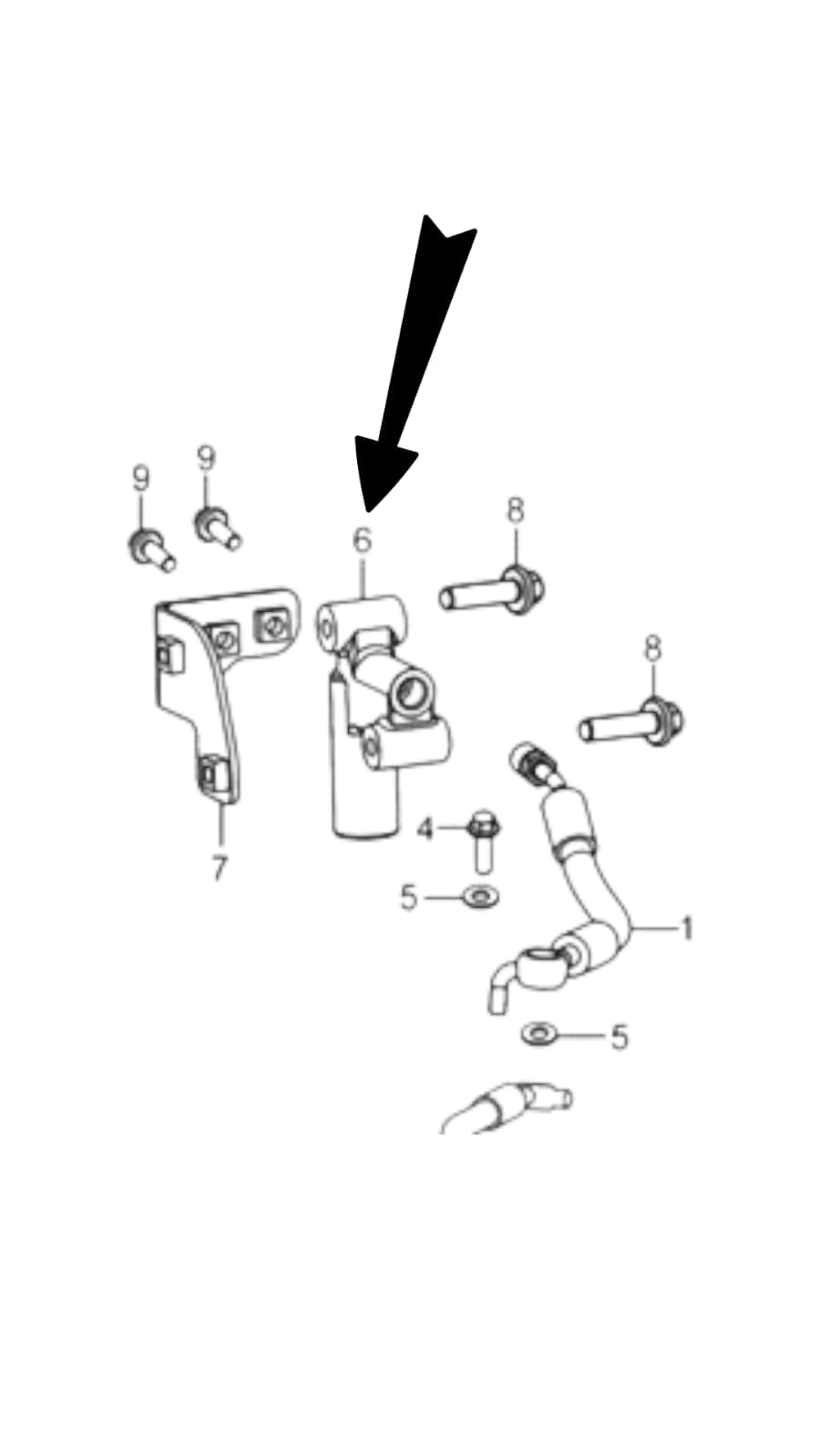 9
9
6
8
8
7
4
5
1
5